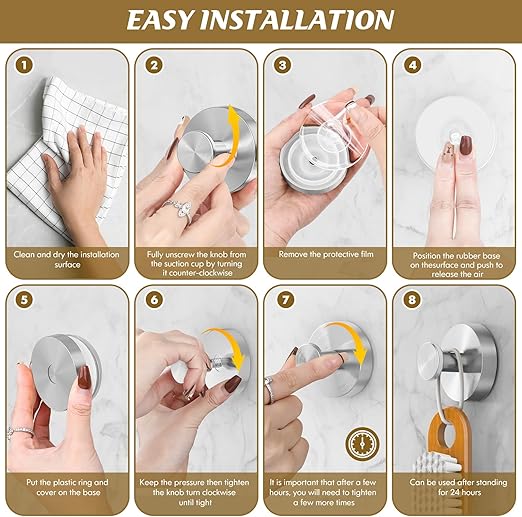 EASY INSTALLATION

1

Clean and dry the installation surface

2

Fully unscrew the knob from the suction cup by turning it counter-clockwise

3

Remove the protective film

4

Position the rubber base on thesurface and push to release the air

5

Put the plastic ring and cover on the base

6

Keep the pressure then tighten the knob turn clockwise until tight

7

It is important that after a few hours, you will need to tighten a few more times

8

Can be used after standing for 24 hours