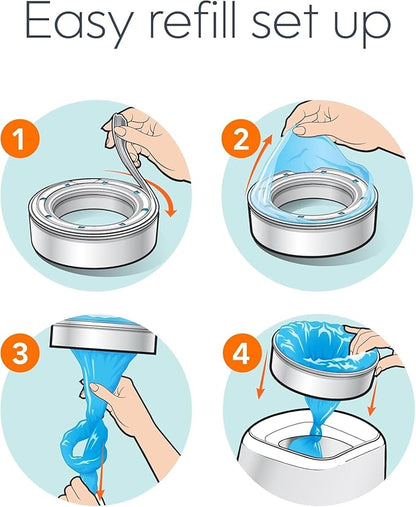 Easy refill set up

1

2

3

4