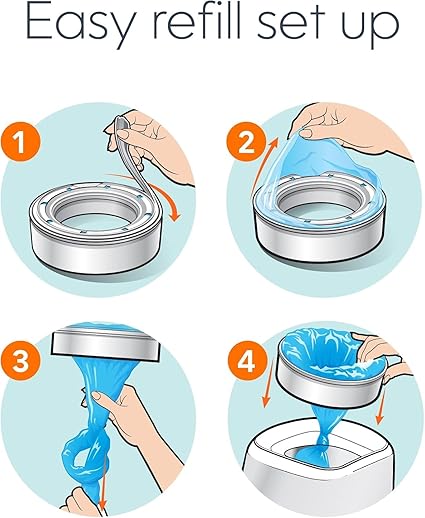 Easy refill set up

1

2

3

4