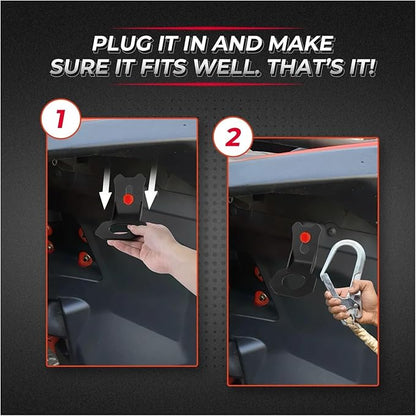 PLUG IT IN AND MAKE SURE IT FITS WELL. THAT'S IT!

1

2