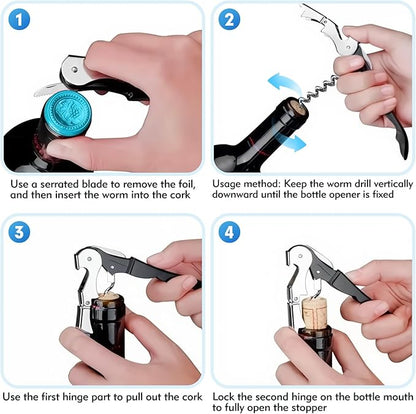 1

Use a serrated blade to remove the foil, and then insert the worm into the cork

2

Usage method: Keep the worm drill vertically downward until the bottle opener is fixed

3

Use the first hinge part to pull out the cork

4

Lock the second hinge on the bottle mouth to fully open the stopper