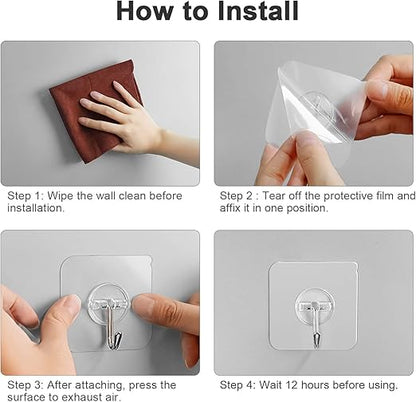 How to Install

Step 1: Wipe the wall clean before installation.

Step 2 : Tear off the protective film and affix it in one position.

Step 3: After attaching, press the surface to exhaust air.

Step 4: Wait 12 hours before using.