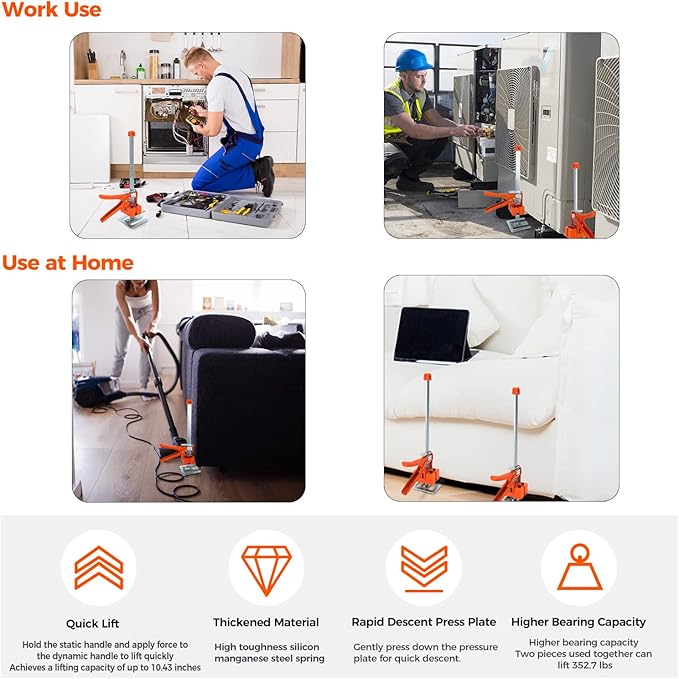 Work Use

Use at Home

Quick Lift

Hold the static handle and apply force to the dynamic handle to lift quickly Achieves a lifting capacity of up to 10.43 inches

Thickened Material

High toughness silicon manganese steel spring

Rapid Descent Press Plate

Gently press down the pressure plate for quick descent.

Higher Bearing Capacity

Higher bearing capacity Two pieces used together can lift 352.7 lbs