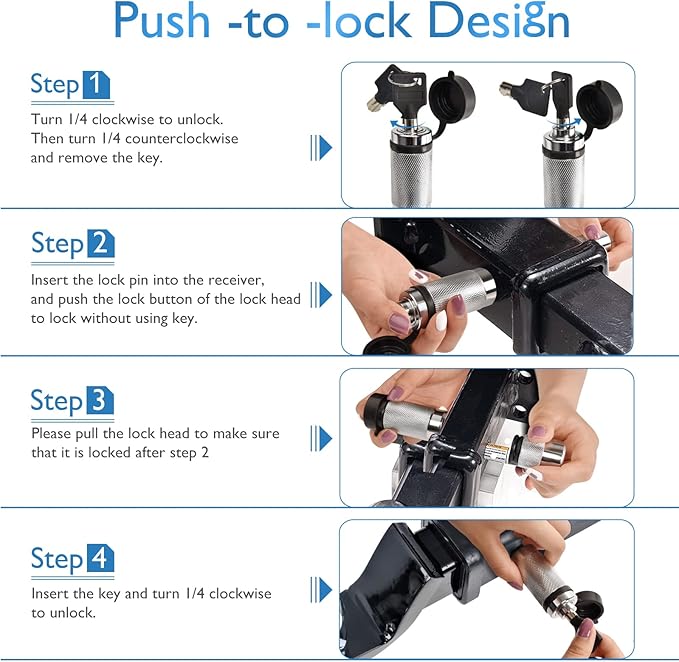 Push -to -lock Design

Step 1
Turn 1/4 clockwise to unlock. Then turn 1/4 counterclockwise and remove the key.

Step 2
Insert the lock pin into the receiver, and push the lock button of the lock head to lock without using key.

Step 3
Please pull the lock head to make sure that it is locked after step 2

Step 4
Insert the key and turn 1/4 clockwise to unlock.