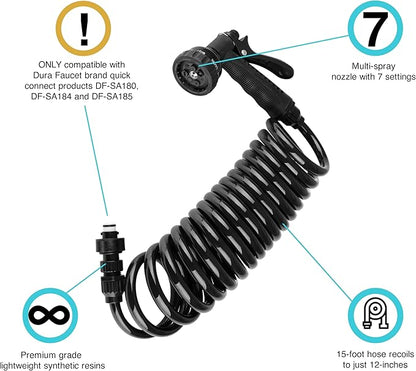 !

ONLY compatible with Dura Faucet brand quick connect products DF-SA180, DF-SA184 and DF-SA185

7

Multi-spray nozzle with 7 settings

Premium grade lightweight synthetic resins

15-foot hose recoils to just 12-inches