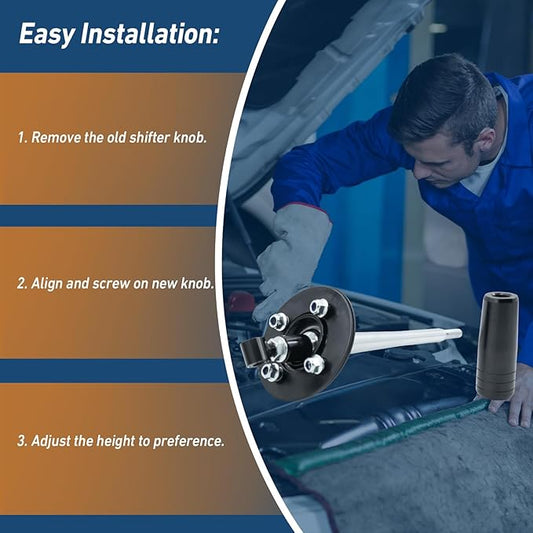 Easy Installation:

1. Remove the old shifter knob.

2. Align and screw on new knob.

3. Adjust the height to preference.