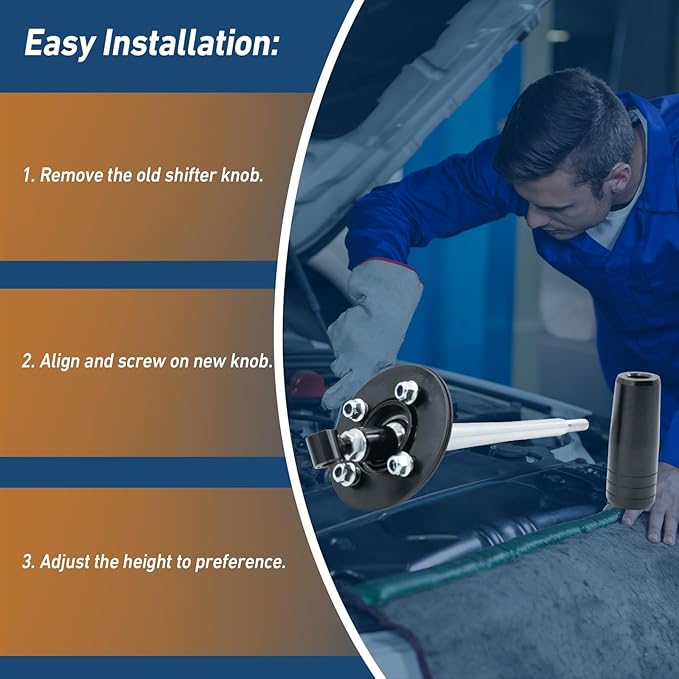 Easy Installation:

1. Remove the old shifter knob.

2. Align and screw on new knob.

3. Adjust the height to preference.