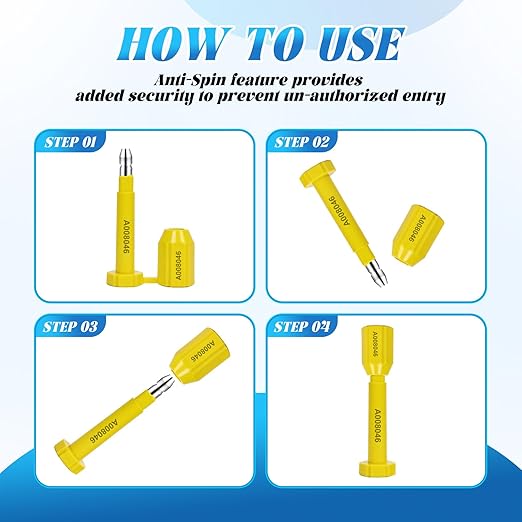 HOW TO USE

Anti-Spin feature provides added security to prevent un-authorized entry

STEP 01

A008046

A008046

STEP 02

A008046

A008046

STEP 03

A008046

A008046

STEP 04

A008046

A008046