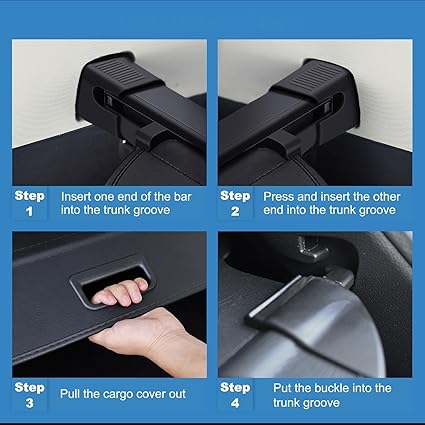 Step 1 Insert one end of the bar into the trunk groove

Step 2 Press and insert the other end into the trunk groove

Step 3 Pull the cargo cover out

Step 4 Put the buckle into the trunk groove