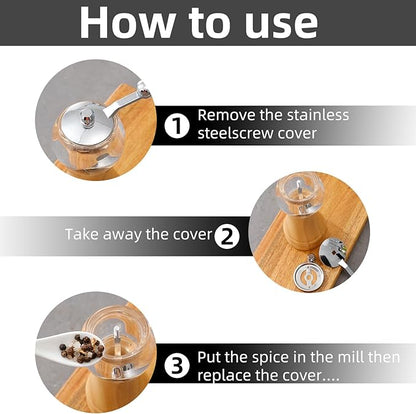 How to use

1 Remove the stainless steelscrew cover

Take away the cover 2

3 Put the spice in the mill then replace the cover....