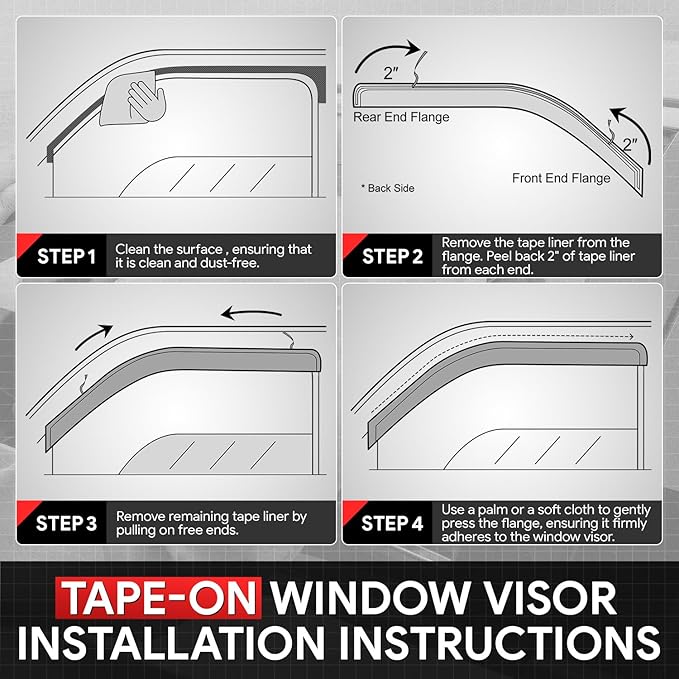 STEP 1 Clean the surface , ensuring that it is clean and dust-free.

2"
Rear End Flange
2"
Front End Flange
* Back Side

STEP 2 Remove the tape liner from the flange. Peel back 2" of tape liner from each end.

STEP 3 Remove remaining tape liner by pulling on free ends.

STEP 4 Use a palm or a soft cloth to gently press the flange, ensuring it firmly adheres to the window visor.

TAPE-ON WINDOW VISOR INSTALLATION INSTRUCTIONS