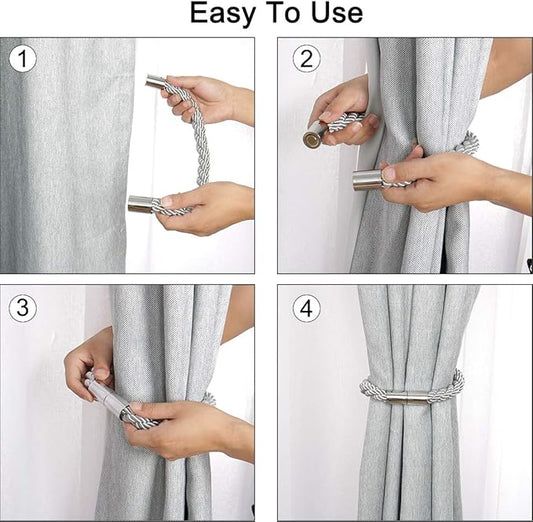 Easy To Use

1

2

3

4