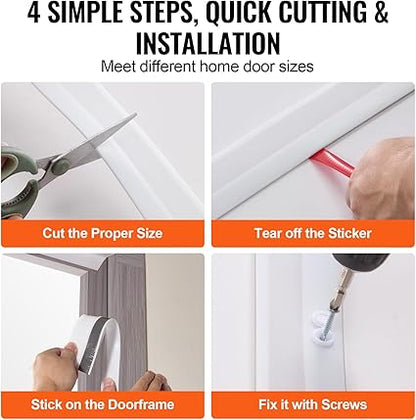 4 SIMPLE STEPS, QUICK CUTTING & INSTALLATION

Meet different home door sizes

Cut the Proper Size

Tear off the Sticker

Stick on the Doorframe

Fix it with Screws