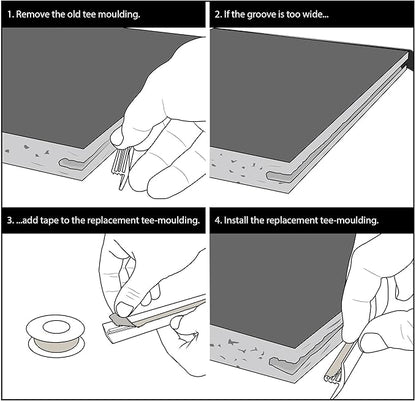 1. Remove the old tee moulding.

2. If the groove is too wide...

3. ...add tape to the replacement tee-moulding.

4. Install the replacement tee-moulding.