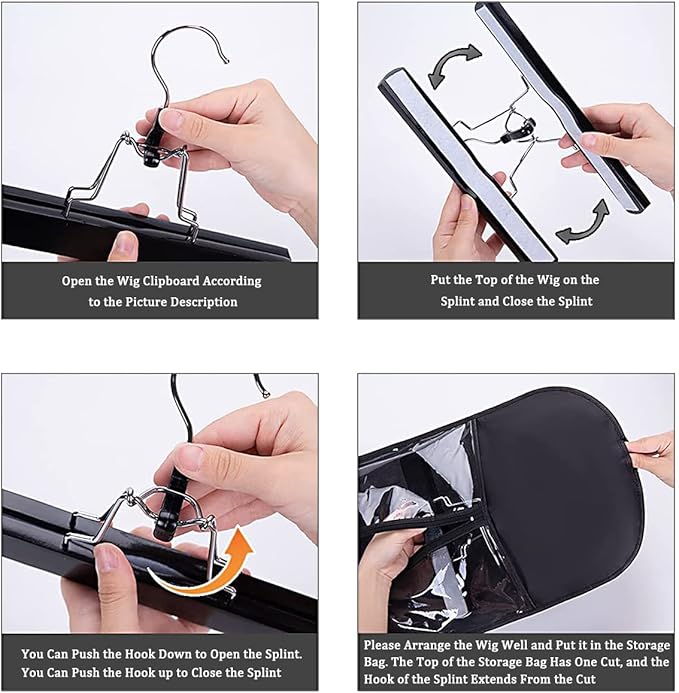 Open the Wig Clipboard According to the Picture Description

Put the Top of the Wig on the Splint and Close the Splint

You Can Push the Hook Down to Open the Splint. You Can Push the Hook up to Close the Splint

Please Arrange the Wig Well and Put it in the Storage Bag. The Top of the Storage Bag Has One Cut, and the Hook of the Splint Extends From the Cut