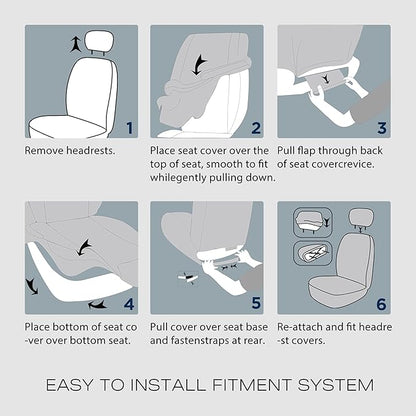 1

Remove headrests.

2

Place seat cover over the top of seat, smooth to fit whilegently pulling down.

3

Pull flap through back of seat covercrevice.

4

Place bottom of seat co -ver over bottom seat.

5

Pull cover over seat base and fastenstraps at rear.

6

Re-attach and fit headre -st covers.

EASY TO INSTALL FITMENT SYSTEM