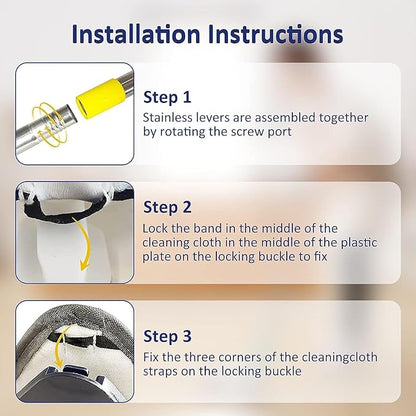 Installation Instructions

Step 1
Stainless levers are assembled together by rotating the screw port

Step 2
Lock the band in the middle of the cleaning cloth in the middle of the plastic plate on the locking buckle to fix

Step 3
Fix the three corners of the cleaningcloth straps on the locking buckle