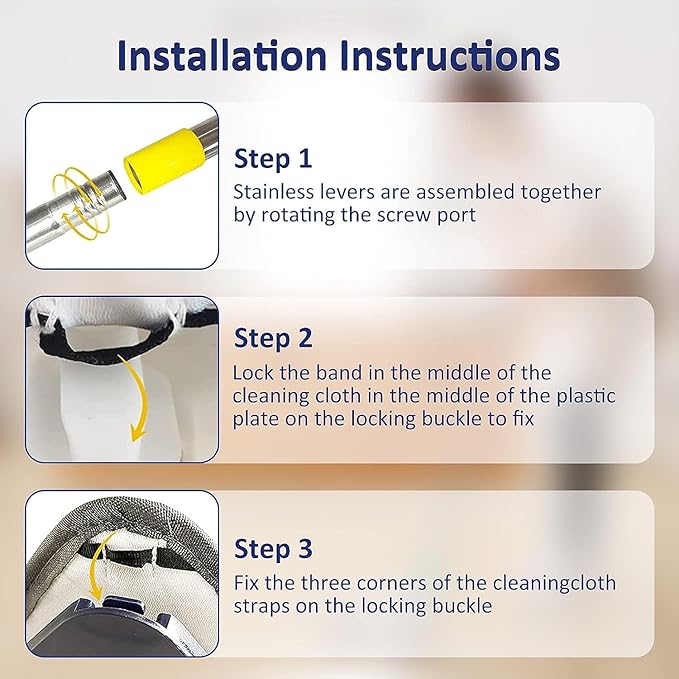 Installation Instructions

Step 1
Stainless levers are assembled together by rotating the screw port

Step 2
Lock the band in the middle of the cleaning cloth in the middle of the plastic plate on the locking buckle to fix

Step 3
Fix the three corners of the cleaningcloth straps on the locking buckle