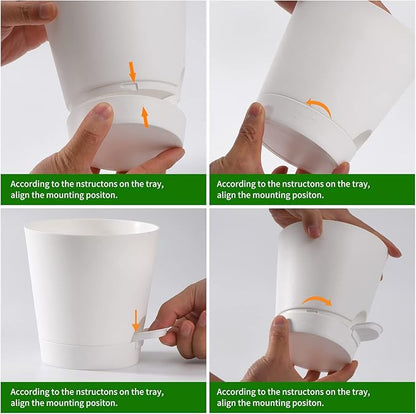 According to the nstructons on the tray, align the mounting positon.

According to the nstructons on the tray, align the mounting positon.

According to the nstructons on the tray, align the mounting positon.

According to the nstructons on the tray, align the mounting positon.