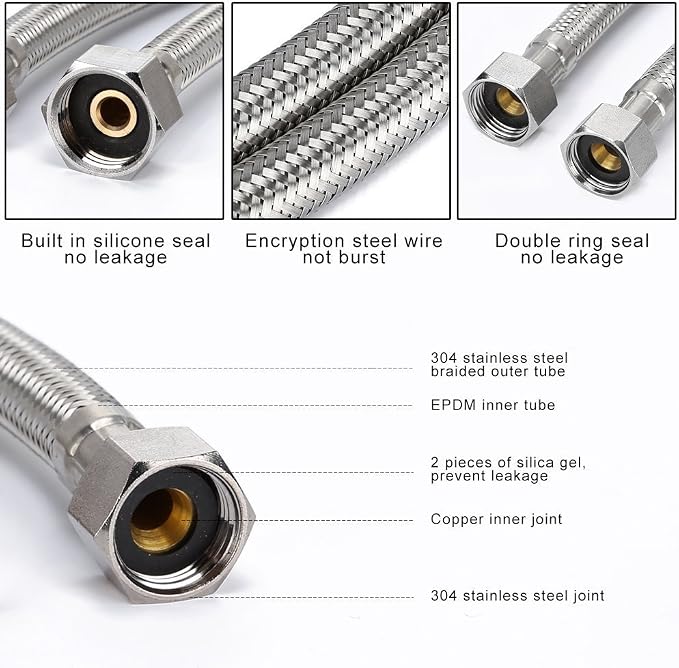 Built in silicone seal
no leakage

Encryption steel wire
not burst

Double ring seal
no leakage

304 stainless steel
braided outer tube

EPDM inner tube

2 pieces of silica gel,
prevent leakage

Copper inner joint

304 stainless steel joint