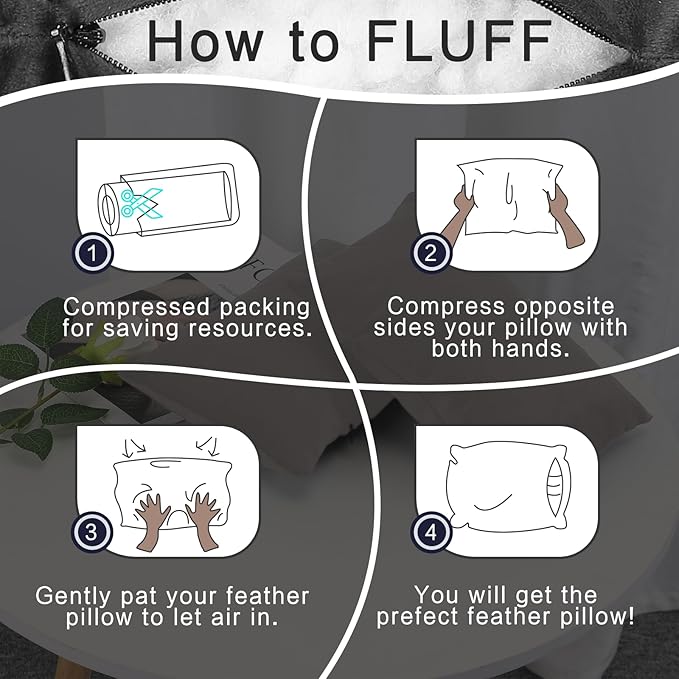 How to FLUFF

1

Compressed packing for saving resources.

2

Compress opposite sides your pillow with both hands.

3

Gently pat your feather pillow to let air in.

4

You will get the prefect feather pillow!