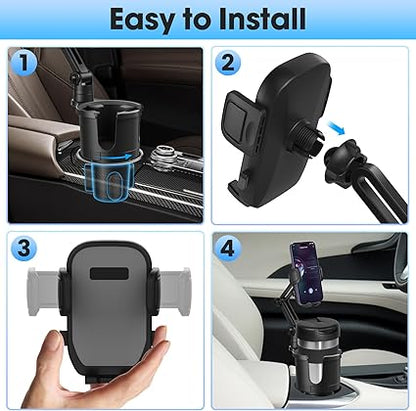 Easy to Install

1

2

3

4