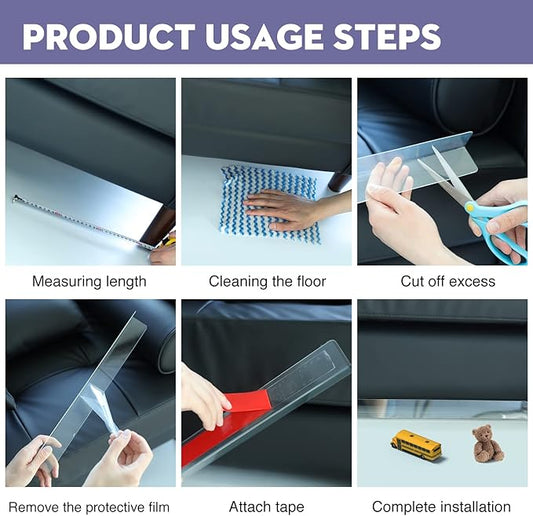 PRODUCT USAGE STEPS

Measuring length

Cleaning the floor

Cut off excess

Remove the protective film

Attach tape

Complete installation