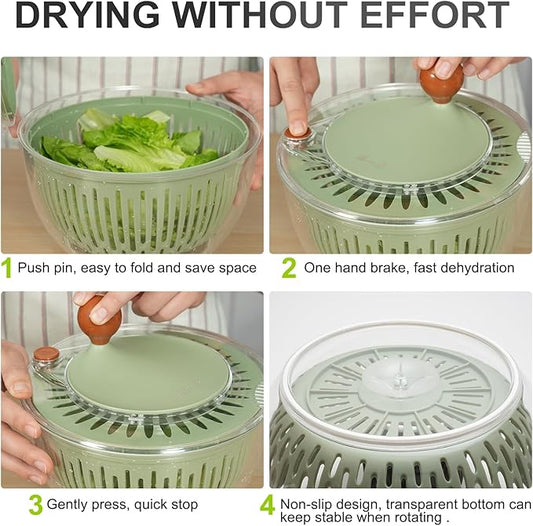 DRYING WITHOUT EFFORT

1 Push pin, easy to fold and save space

2 One hand brake, fast dehydration

3 Gently press, quick stop

4 Non-slip design, transparent bottom can keep stable when rotating .