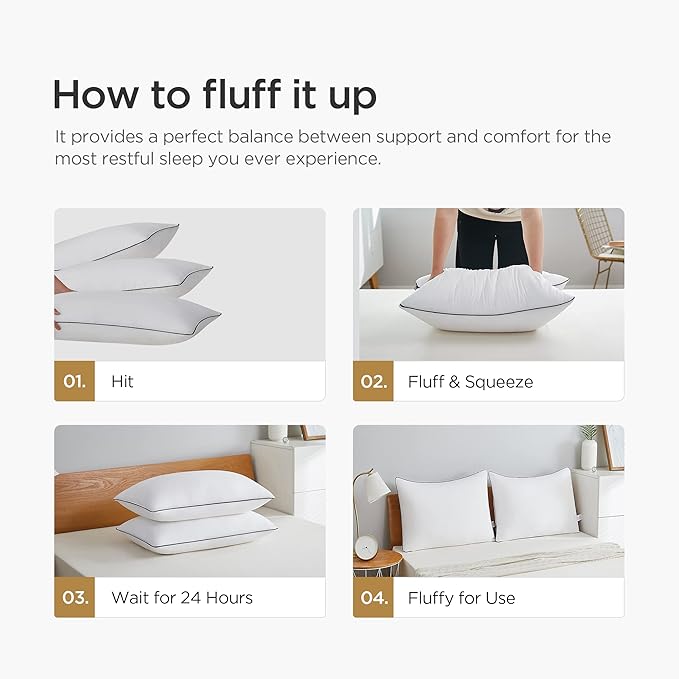 How to fluff it up

It provides a perfect balance between support and comfort for the most restful sleep you ever experience.

01. Hit

02. Fluff & Squeeze

03. Wait for 24 Hours

04. Fluffy for Use