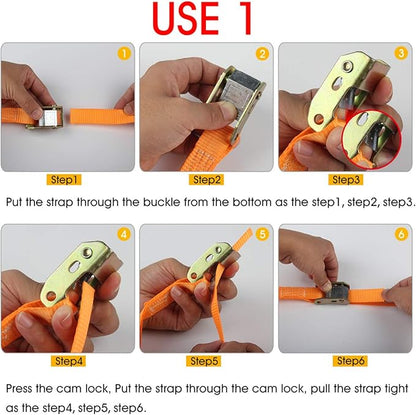 USE 1

1

2

3

Step1

Step2

Step3

Put the strap through the buckle from the bottom as the step1, step2, step3.

4

5

6

Step4

Step5

Step6

Press the cam lock, Put the strap through the cam lock, pull the strap tight as the step4, step5, step6.