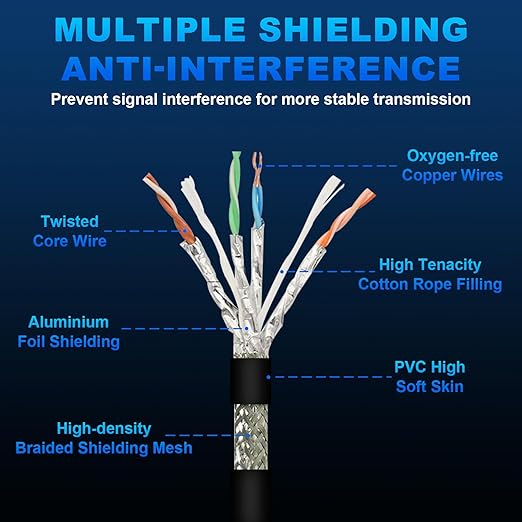 MULTIPLE SHIELDING
ANTI-INTERFERENCE
Prevent signal interference for more stable transmission

Oxygen-free
Copper Wires

Twisted
Core Wire

High Tenacity
Cotton Rope Filling

Aluminium
Foil Shielding

PVC High
Soft Skin

High-density
Braided Shielding Mesh