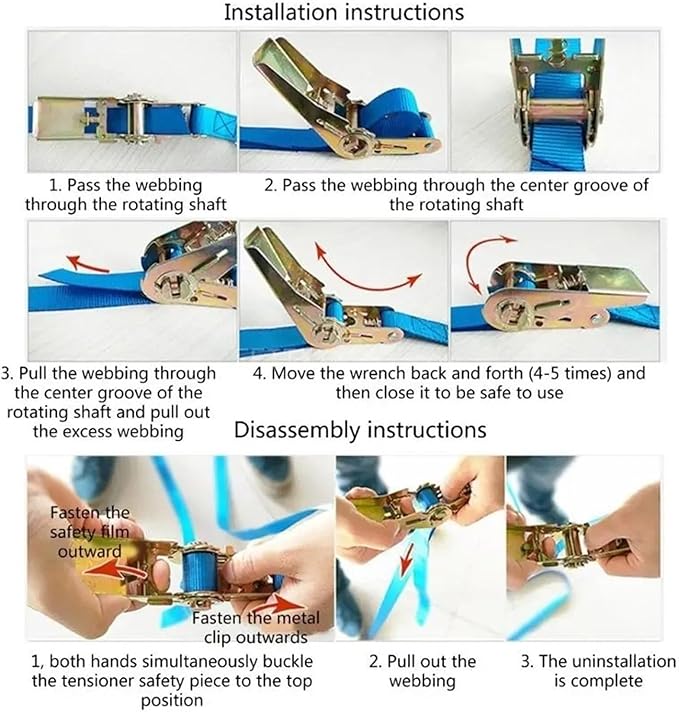 Installation instructions

1. Pass the webbing through the rotating shaft

2. Pass the webbing through the center groove of the rotating shaft

3. Pull the webbing through the center groove of the rotating shaft and pull out the excess webbing

4. Move the wrench back and forth (4-5 times) and then close it to be safe to use

Disassembly instructions

Fasten the safety film outward

Fasten the metal clip outwards

1, both hands simultaneously buckle the tensioner safety piece to the top position

2. Pull out the webbing

3. The uninstallation is complete