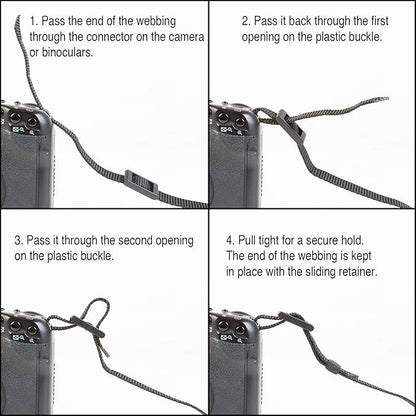 1. Pass the end of the webbing through the connector on the camera or binoculars.

2. Pass it back through the first opening on the plastic buckle.

3. Pass it through the second opening on the plastic buckle.

4. Pull tight for a secure hold. The end of the webbing is kept in place with the sliding retainer.