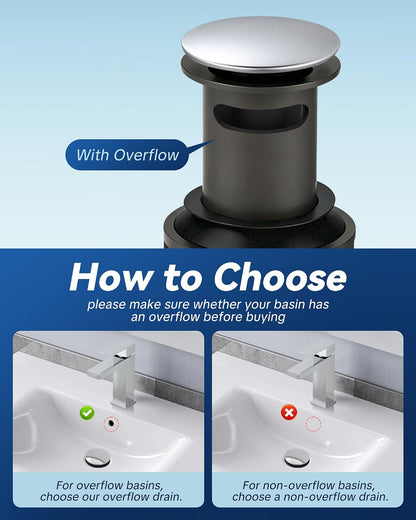 With Overflow

How to Choose

please make sure whether your basin has an overflow before buying

For overflow basins, choose our overflow drain.

For non-overflow basins, choose a non-overflow drain.