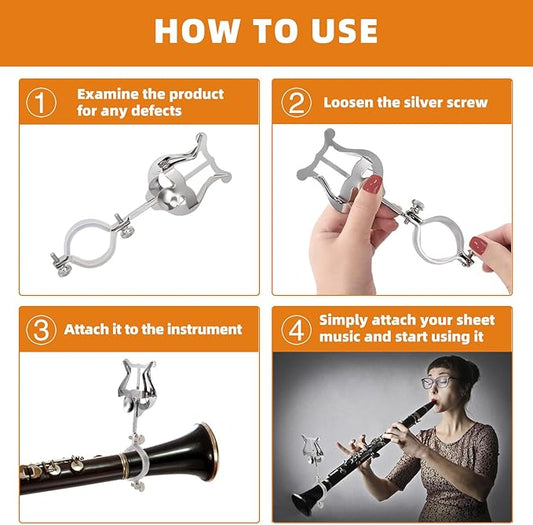 HOW TO USE

① Examine the product for any defects

② Loosen the silver screw

③ Attach it to the instrument

④ Simply attach your sheet music and start using it