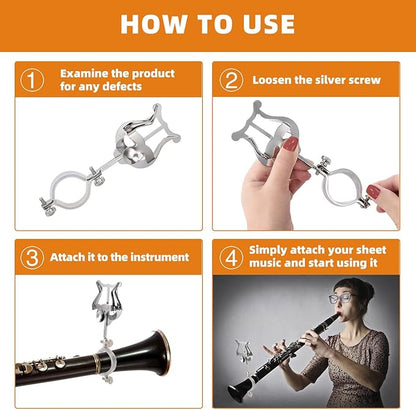 HOW TO USE

1 Examine the product for any defects

2 Loosen the silver screw

3 Attach it to the instrument

4 Simply attach your sheet music and start using it