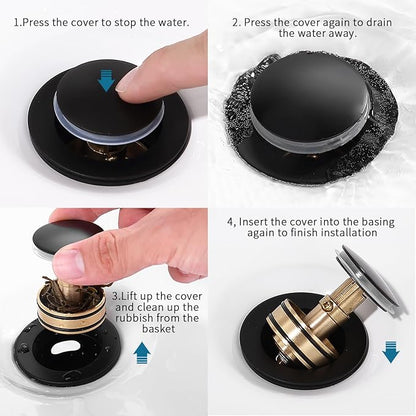 1.Press the cover to stop the water.

2. Press the cover again to drain the water away.

3.Lift up the cover and clean up the rubbish from the basket

4, Insert the cover into the basing again to finish installation