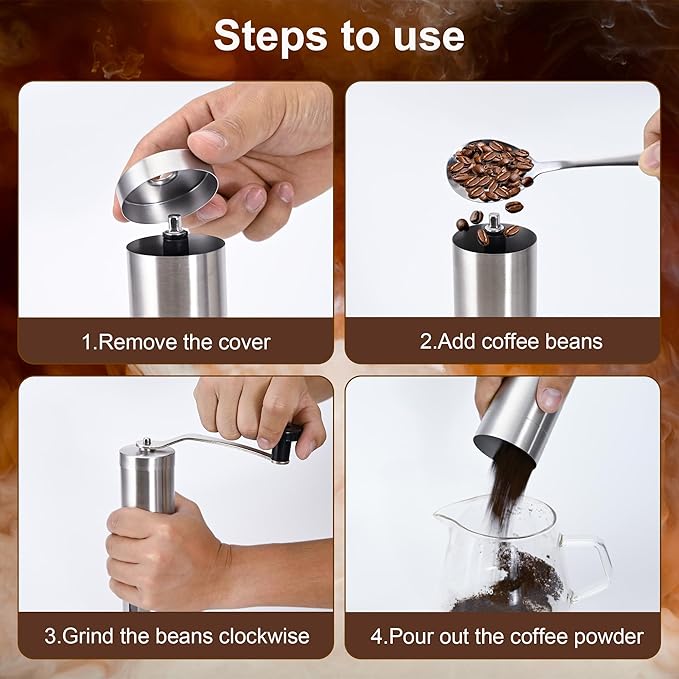 Steps to use

1.Remove the cover

2.Add coffee beans

3.Grind the beans clockwise

4.Pour out the coffee powder