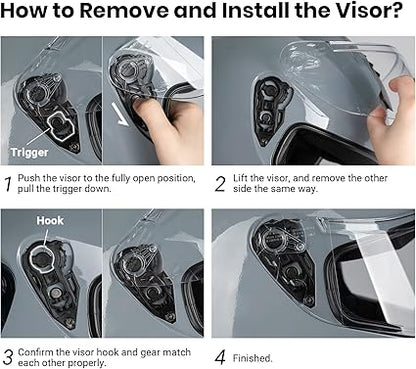 How to Remove and Install the Visor?

Trigger

1 Push the visor to the fully open position, pull the trigger down.

2 Lift the visor, and remove the other side the same way.

Hook

3 Confirm the visor hook and gear match each other properly.

4 Finished.