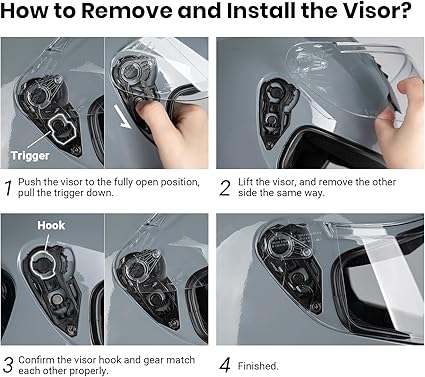 How to Remove and Install the Visor?

Trigger

1 Push the visor to the fully open position, pull the trigger down.

2 Lift the visor, and remove the other side the same way.

Hook

3 Confirm the visor hook and gear match each other properly.

4 Finished.