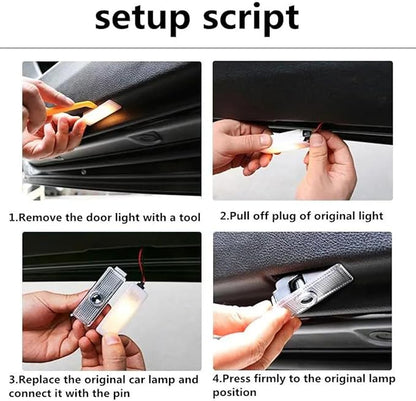 setup script

1.Remove the door light with a tool

2.Pull off plug of original light

3.Replace the original car lamp and connect it with the pin

4.Press firmly to the original lamp position