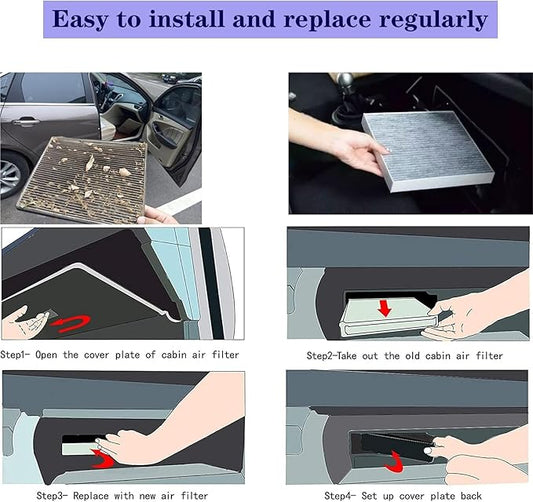 Easy to install and replace regularly

Step1- Open the cover plate of cabin air filter

Step2-Take out the old cabin air filter

Step3- Replace with new air filter

Step4- Set up cover plate back