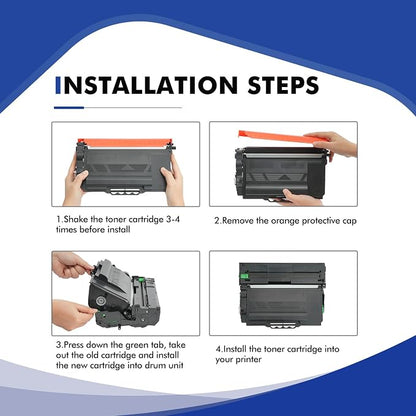 INSTALLATION STEPS

1.Shake the toner cartridge 3-4 times before install

2.Remove the orange protective cap

3.Press down the green tab, take out the old cartridge and install the new cartridge into drum unit

4.Install the toner cartridge into your printer