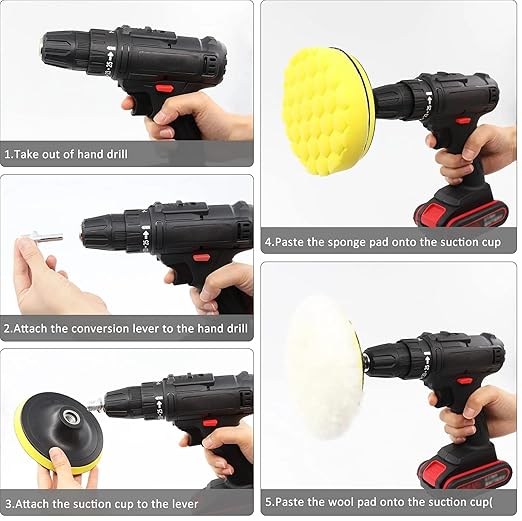 1.Take out of hand drill

2.Attach the conversion lever to the hand drill

3.Attach the suction cup to the lever

4.Paste the sponge pad onto the suction cup

5.Paste the wool pad onto the suction cup(