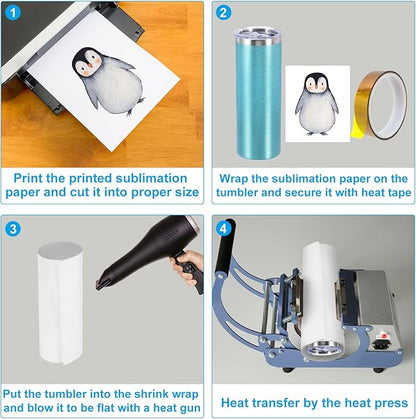 1

Print the printed sublimation paper and cut it into proper size

2

Wrap the sublimation paper on the tumbler and secure it with heat tape

3

Put the tumbler into the shrink wrap and blow it to be flat with a heat gun

4

Heat transfer by the heat press