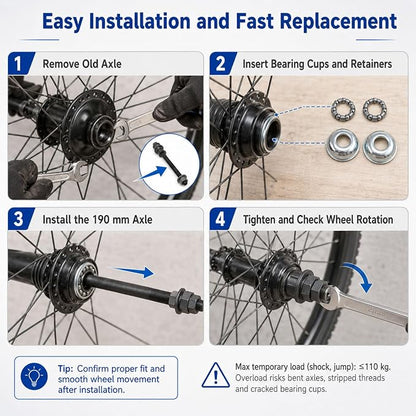 Easy Installation and Fast Replacement

1 Remove Old Axle

2 Insert Bearing Cups and Retainers

3 Install the 190 mm Axle

4 Tighten and Check Wheel Rotation

Tip: Confirm proper fit and smooth wheel movement after installation.

Max temporary load (shock, jump): ≤110 kg. Overload risks bent axles, stripped threads and cracked bearing cups.