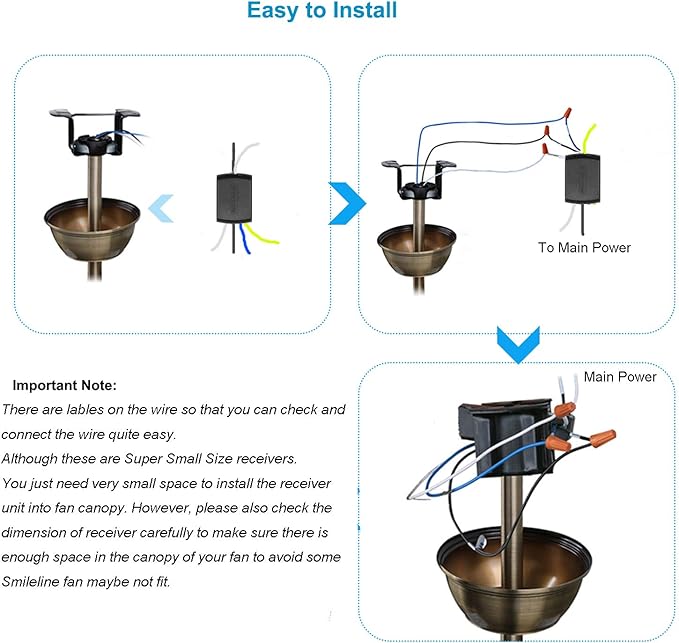 Easy to Install

To Main Power

Main Power

Important Note:

There are lables on the wire so that you can check and connect the wire quite easy.
Although these are Super Small Size receivers.
You just need very small space to install the receiver unit into fan canopy. However, please also check the dimension of receiver carefully to make sure there is enough space in the canopy of your fan to avoid some Smileline fan maybe not fit.