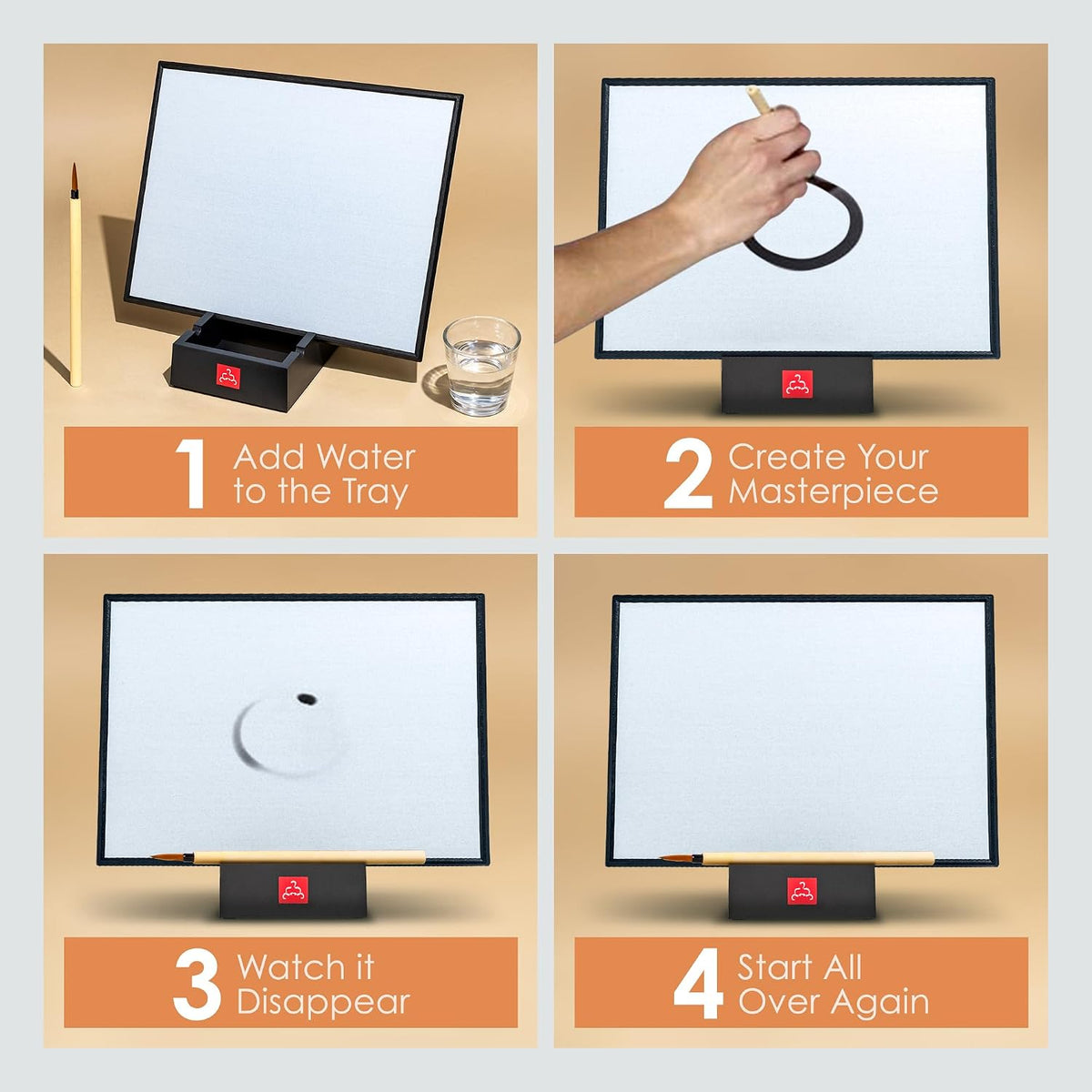 1 Add Water to the Tray

2 Create Your Masterpiece

3 Watch it Disappear

4 Start All Over Again