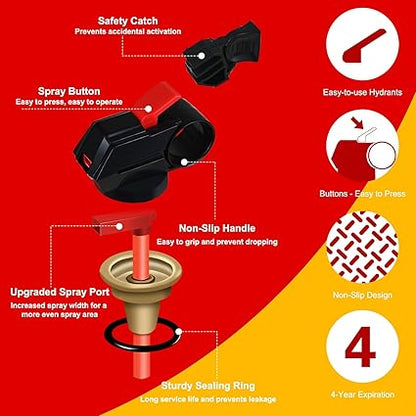 Safety Catch
Prevents accidental activation

Spray Button
Easy to press, easy to operate

Non-Slip Handle
Easy to grip and prevent dropping

Upgraded Spray Port
Increased spray width for a more even spray area

Sturdy Sealing Ring
Long service life and prevents leakage

Easy-to-use Hydrants

Buttons - Easy to Press

Non-Slip Design

4

4-Year Expiration