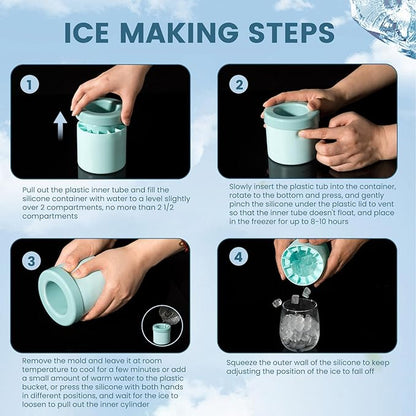 ICE MAKING STEPS

1

Pull out the plastic inner tube and fill the silicone container with water to a level slightly over 2 compartments, no more than 2 1/2 compartments

2

Slowly insert the plastic tub into the container, rotate to the bottom and press, and gently pinch the silicone under the plastic lid to vent so that the inner tube doesn't float, and place in the freezer for up to 8-10 hours

3

Remove the mold and leave it at room temperature to cool for a few minutes or add a small amount of warm water to the plastic bucket, or press the silicone with both hands in different positions, and wait for the ice to loosen to pull out the inner cylinder

4

Squeeze the outer wall of the silicone to keep adjusting the position of the ice to fall off